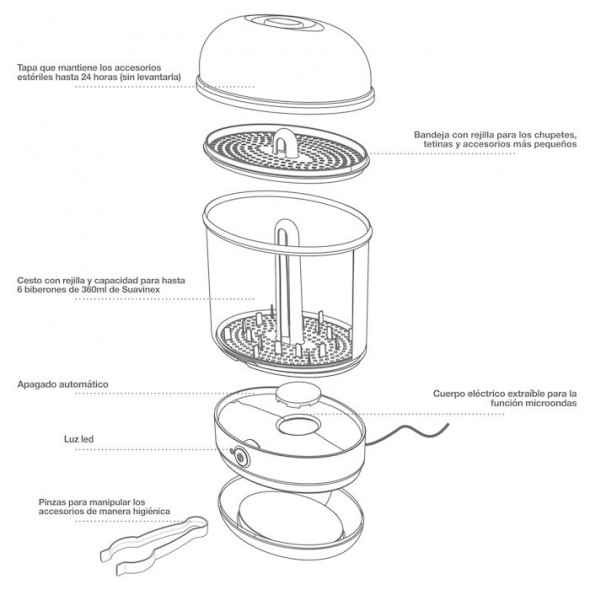 Tapa que mantiene los accesorios estériles hasta 24 horas (sin levantarla)

Bandeja con rejilla para los chupetes, tetinas y accesorios más pequeños

Cesto con rejilla y capacidad para hasta 6 biberones de 360ml de Suavinex

Apagado automático

Cuerpo eléctrico extraíble para la función microondas

Luz led

Pinzas para manipular los accesorios de manera higiénica